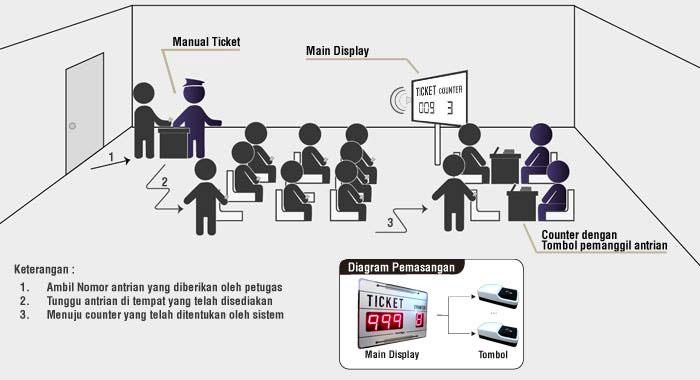 Manual Ticket

Main Display

TICKET COUNTER
009 3

1

2

3

Counter dengan
Tombol pemanggil antrian

Keterangan :
1. Ambil Nomor antrian yang diberikan oleh petugas
2. Tunggu antrian di tempat yang telah disediakan
3. Menuju counter yang telah ditentukan oleh sistem

Diagram Pemasangan

TICKET COUNTER
999 8

Main Display

Tombol